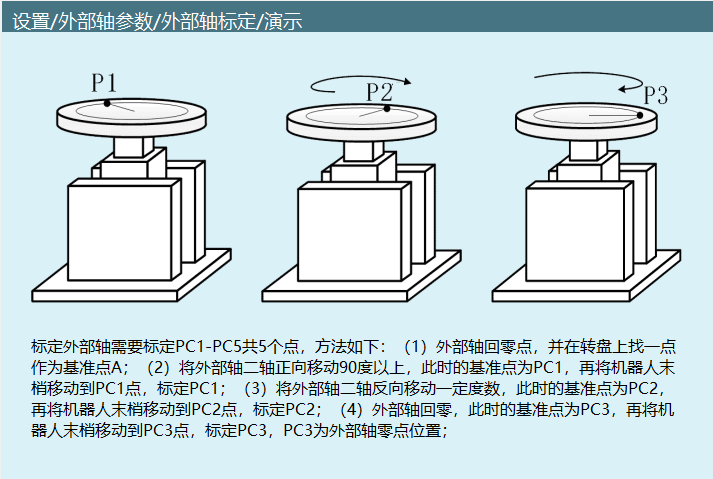 设置/外部轴参数/外部轴标定/演示

P1

P2

P3

标定外部轴需要标定PC1-PC5共5个点，方法如下：（1）外部轴回零点，并在转盘上找一点作为基准点A；（2）将外部轴二轴正向移动90度以上，此时的基准点为PC1，再将机器人末梢移动到PC1点，标定PC1；（3）将外部轴二轴反向移动一定度数，此时的基准点为PC2，再将机器人末梢移动到PC2点，标定PC2；（4）外部轴回零，此时的基准点为PC3，再将机器人末梢移动到PC3点，标定PC3，PC3为外部轴零点位置；