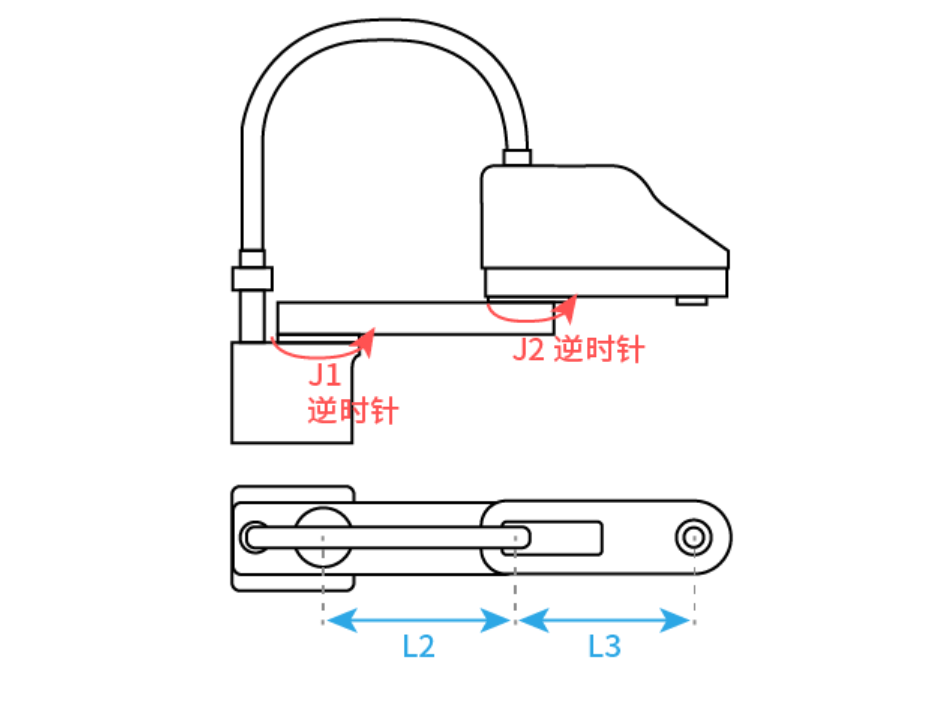 J2 逆时针

J1
逆时针

L2

L3