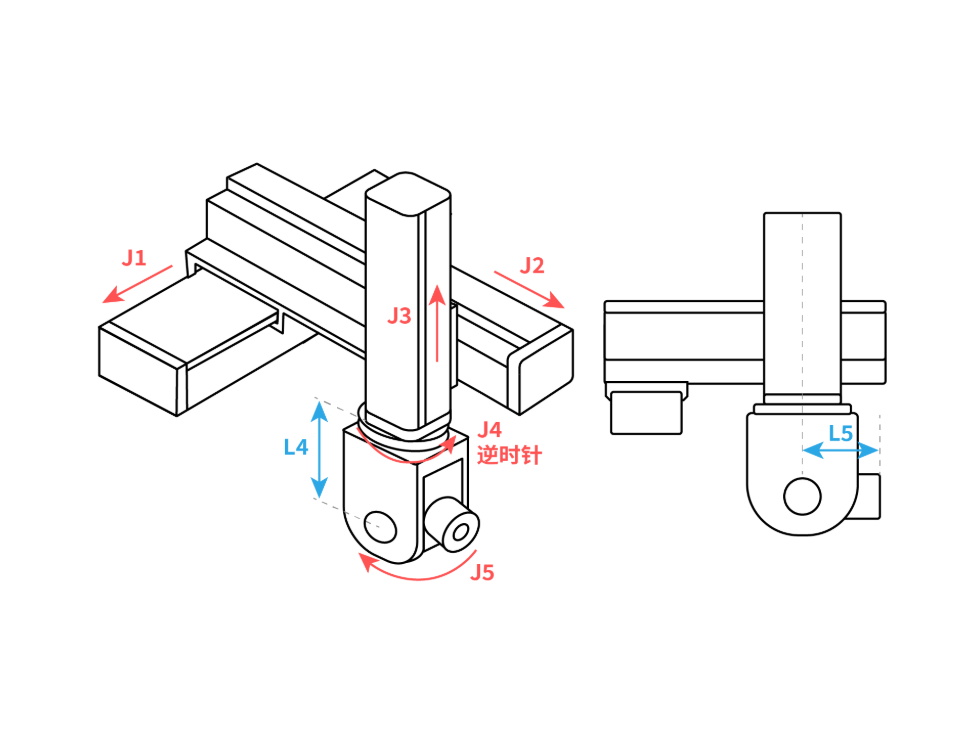 J1
J2
J3
L4
J4
逆时针
J5
L5