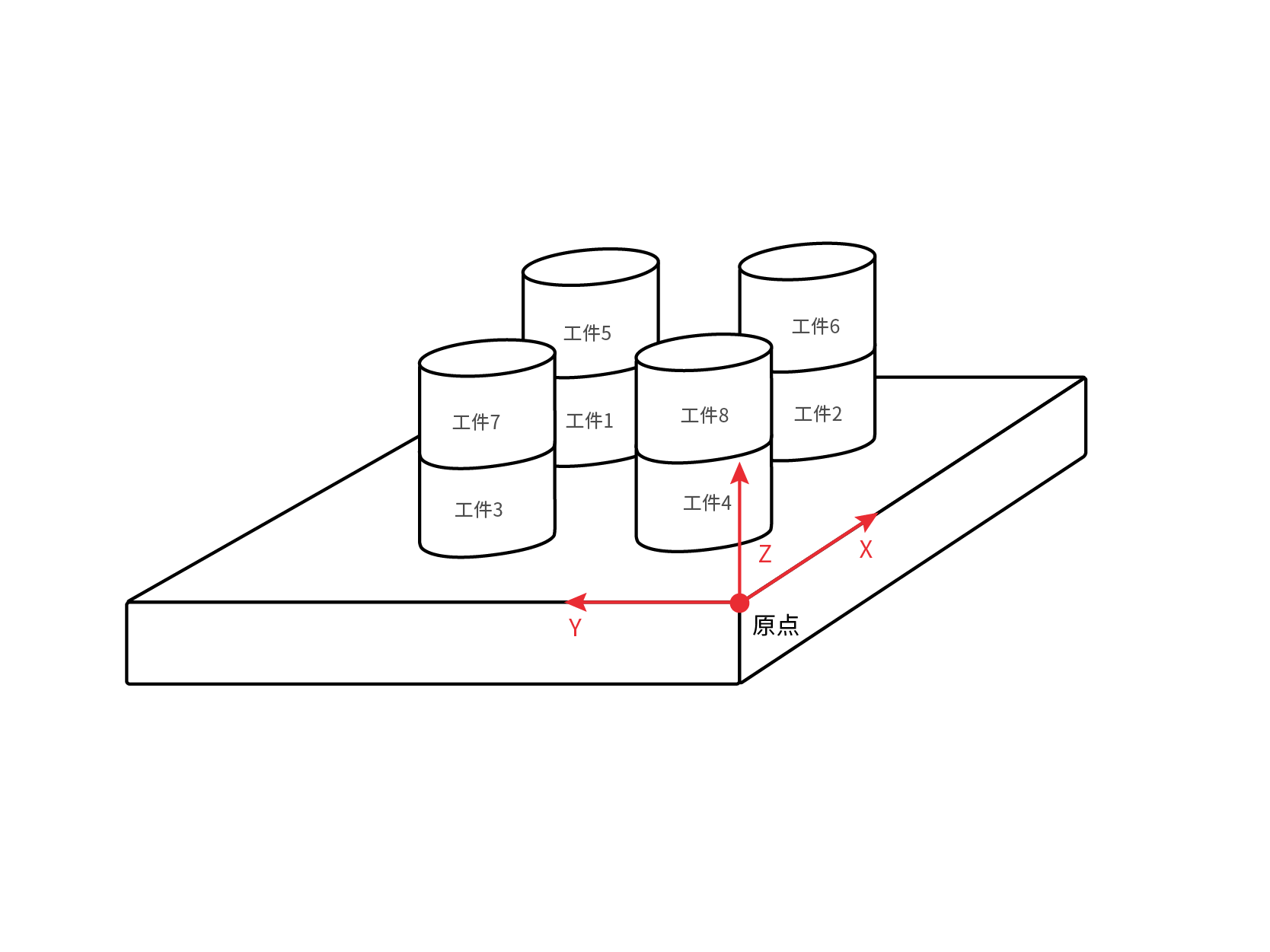 工件5
工件6
工件7
工件1
工件8
工件2
工件3
工件4
Z
X
Y
原点